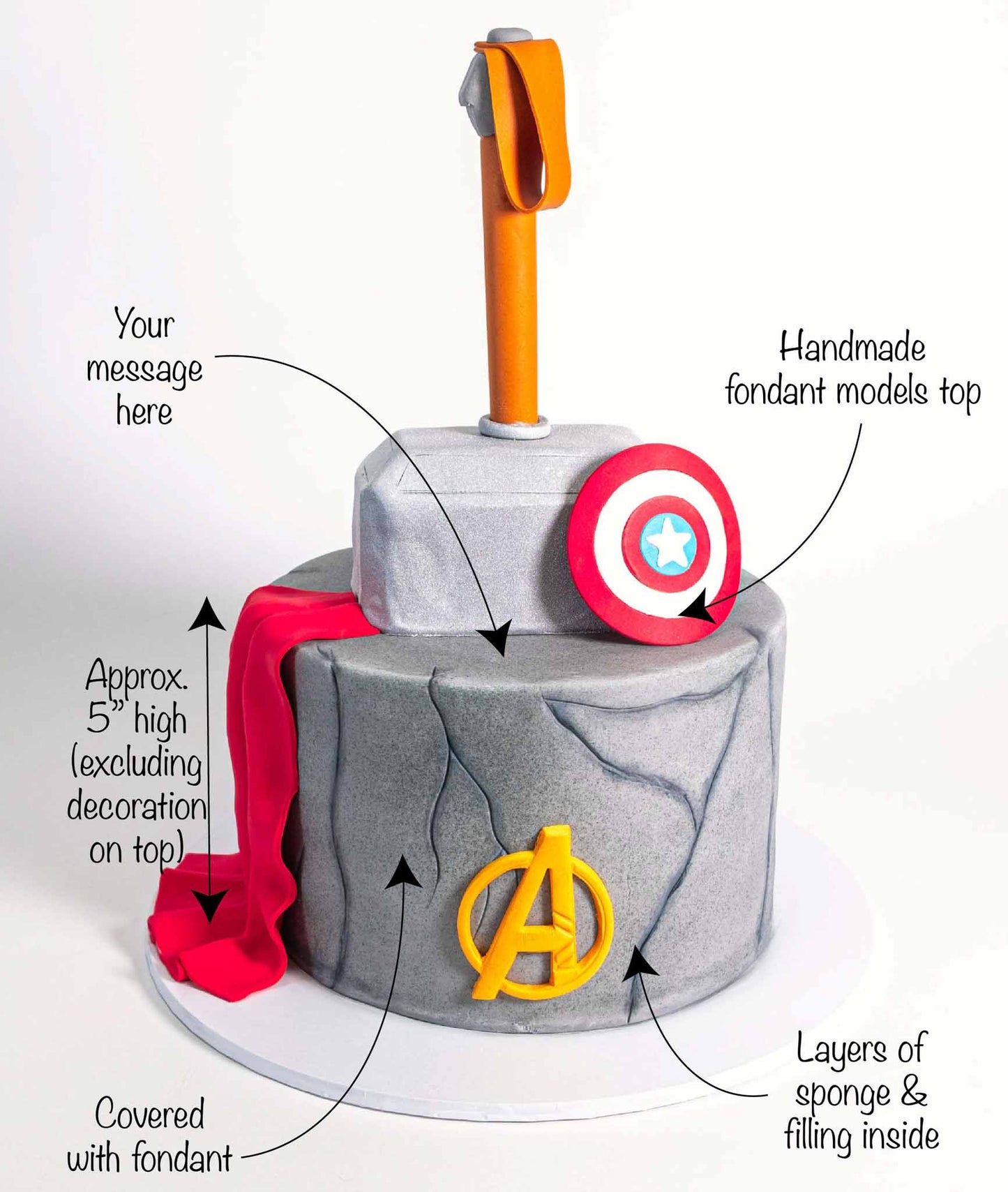 Your message here

Handmade fondant models top

Approx. 5" high (excluding decoration on top)

A

Covered with fondant

Layers of sponge & filling inside