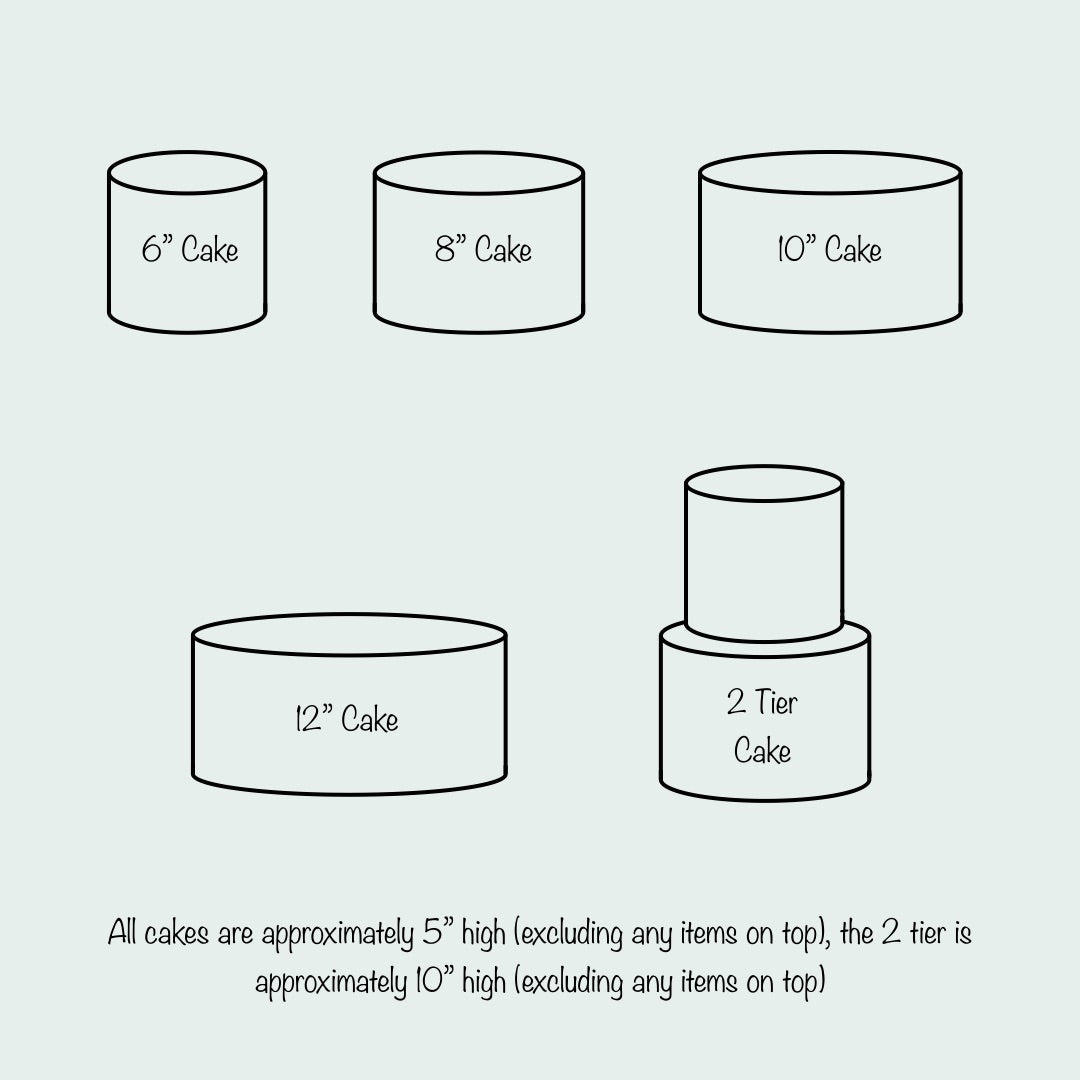 6” Cake

8” Cake

10” Cake

12” Cake

2 Tier Cake

All cakes are approximately 5” high (excluding any items on top), the 2 tier is approximately 10” high (excluding any items on top)