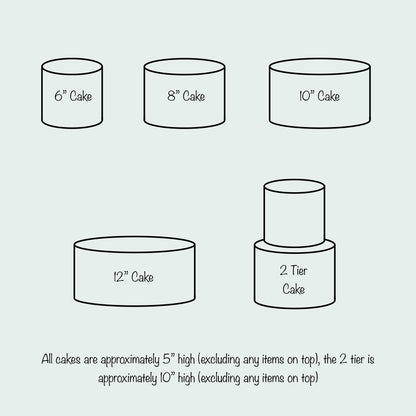 6" Cake

8" Cake

10" Cake

12" Cake

2 Tier Cake

All cakes are approximately 5" high (excluding any items on top), the 2 tier is approximately 10" high (excluding any items on top)